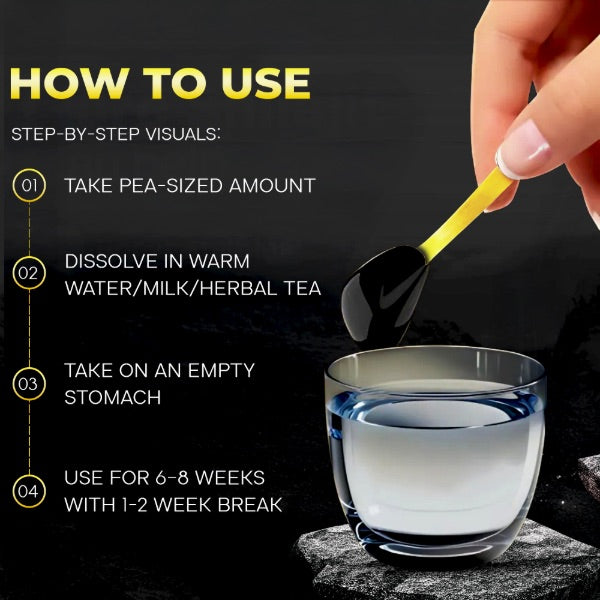 HOW TO USE

STEP-BY-STEP VISUALS:

01 TAKE PEA-SIZED AMOUNT

02 DISSOLVE IN WARM WATER/MILK/HERBAL TEA

03 TAKE ON AN EMPTY STOMACH

04 USE FOR 6-8 WEEKS WITH 1-2 WEEK BREAK